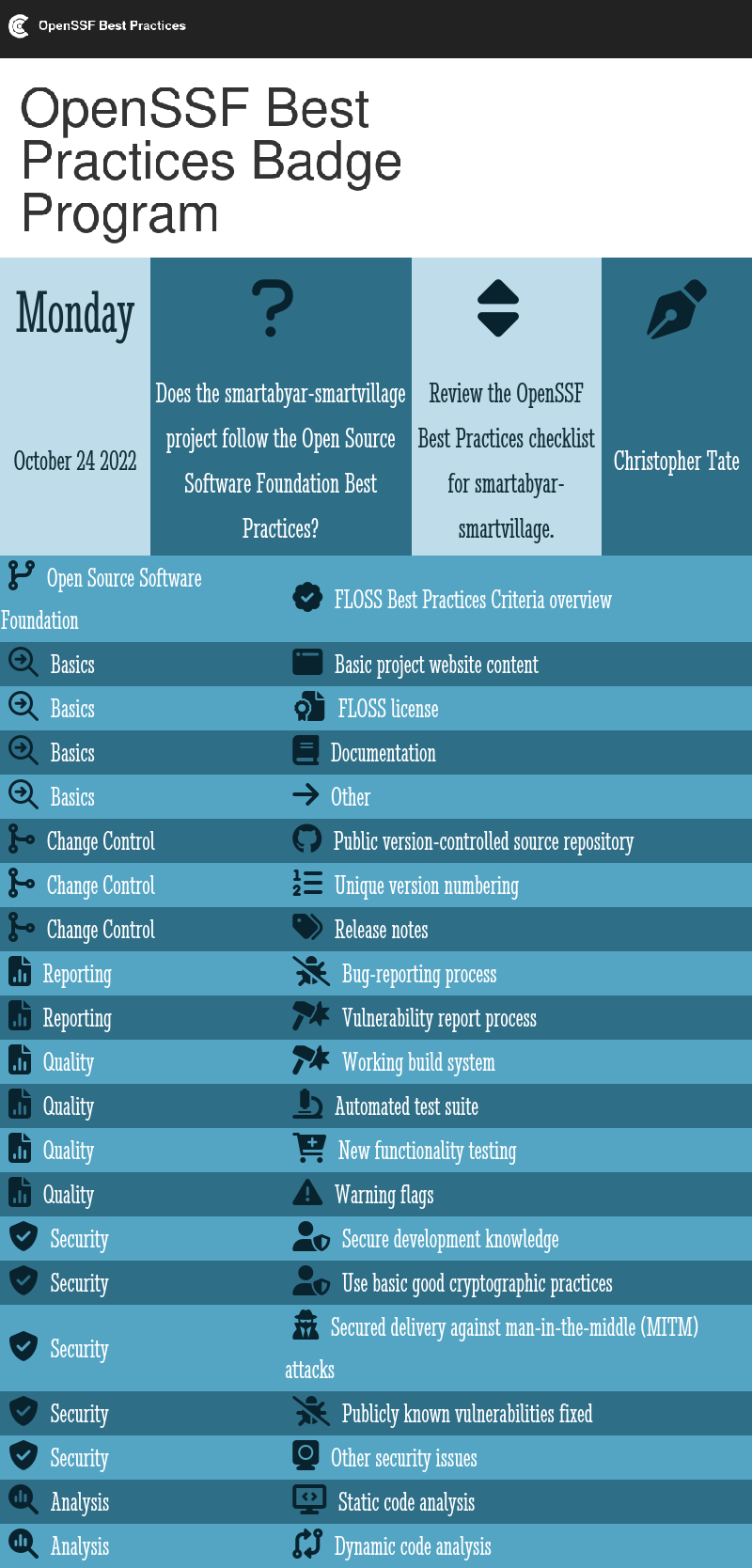 OpenSSF Best Practices

OpenSSF Best Practices Badge Program

Monday

October 24 2022

Does the smartabyar-smartvillage project follow the Open Source Software Foundation Best Practices?

Review the OpenSSF Best Practices checklist for smartabyar-smartvillage.

Christopher Tate

| | |
|---|---|
| Open Source Software Foundation | FLOSS Best Practices Criteria overview |
| Basics | Basic project website content |
| Basics | FLOSS license |
| Basics | Documentation |
| Basics | Other |
| Change Control | Public version-controlled source repository |
| Change Control | Unique version numbering |
| Change Control | Release notes |
| Reporting | Bug-reporting process |
| Reporting | Vulnerability report process |
| Quality | Working build system |
| Quality | Automated test suite |
| Quality | New functionality testing |
| Quality | Warning flags |
| Security | Secure development knowledge |
| Security | Use basic good cryptographic practices |
| Security | Secured delivery against man-in-the-middle (MITM) attacks |
| Security | Publicly known vulnerabilities fixed |
| Security | Other security issues |
| Analysis | Static code analysis |
| Analysis | Dynamic code analysis |