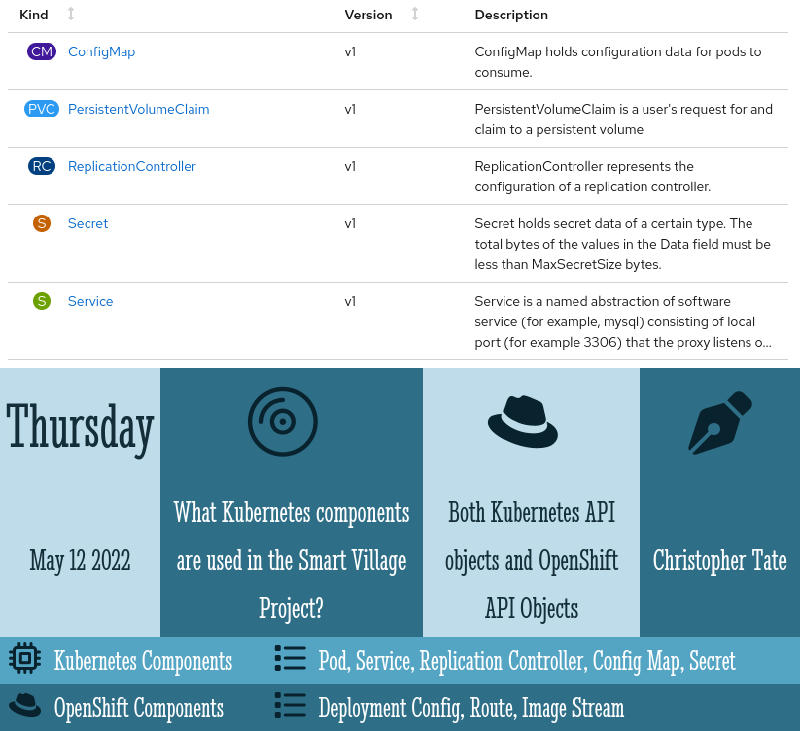 | Kind | Version | Description |
|---|---|---|
| CM ConfigMap | v1 | ConfigMap holds configuration data for pods to consume. |
| PVC PersistentVolumeClaim | v1 | PersistentVolumeClaim is a user's request for and claim to a persistent volume |
| RC ReplicationController | v1 | ReplicationController represents the configuration of a replication controller. |
| S Secret | v1 | Secret holds secret data of a certain type. The total bytes of the values in the Data field must be less than MaxSecretSize bytes. |
| S Service | v1 | Service is a named abstraction of software service (for example, mysql) consisting of local port (for example 3306) that the proxy listens o... |

Thursday

May 12 2022

What Kubernetes components are used in the Smart Village Project?

Both Kubernetes API objects and OpenShift API Objects

Christopher Tate

Kubernetes Components

Pod, Service, Replication Controller, Config Map, Secret

OpenShift Components

Deployment Config, Route, Image Stream